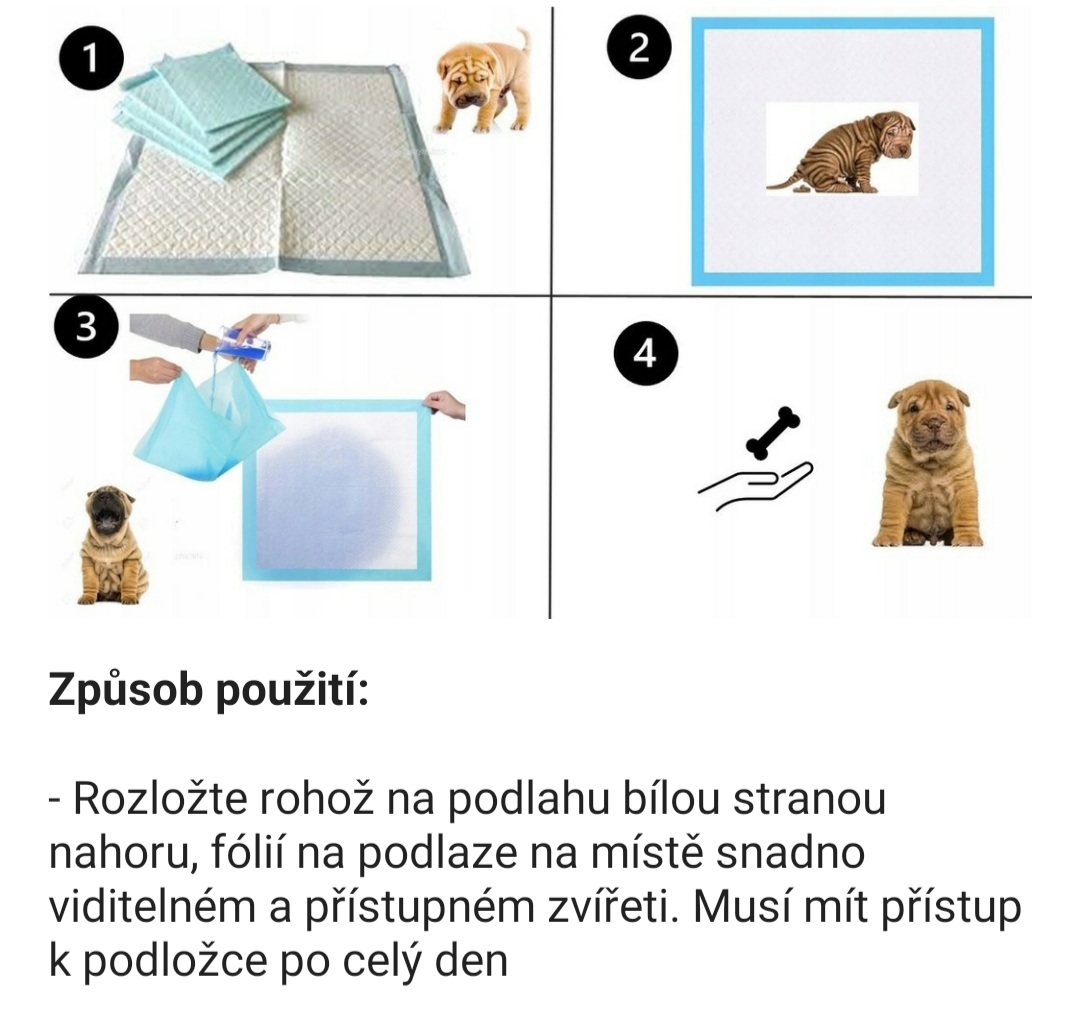 1

2

3

4

Způsob použití:

- Rozložte rohož na podlahu bílou stranou nahoru, fólií na podlaze na místě snadno viditelném a přístupném zvířeti. Musí mít přístup k podložce po celý den