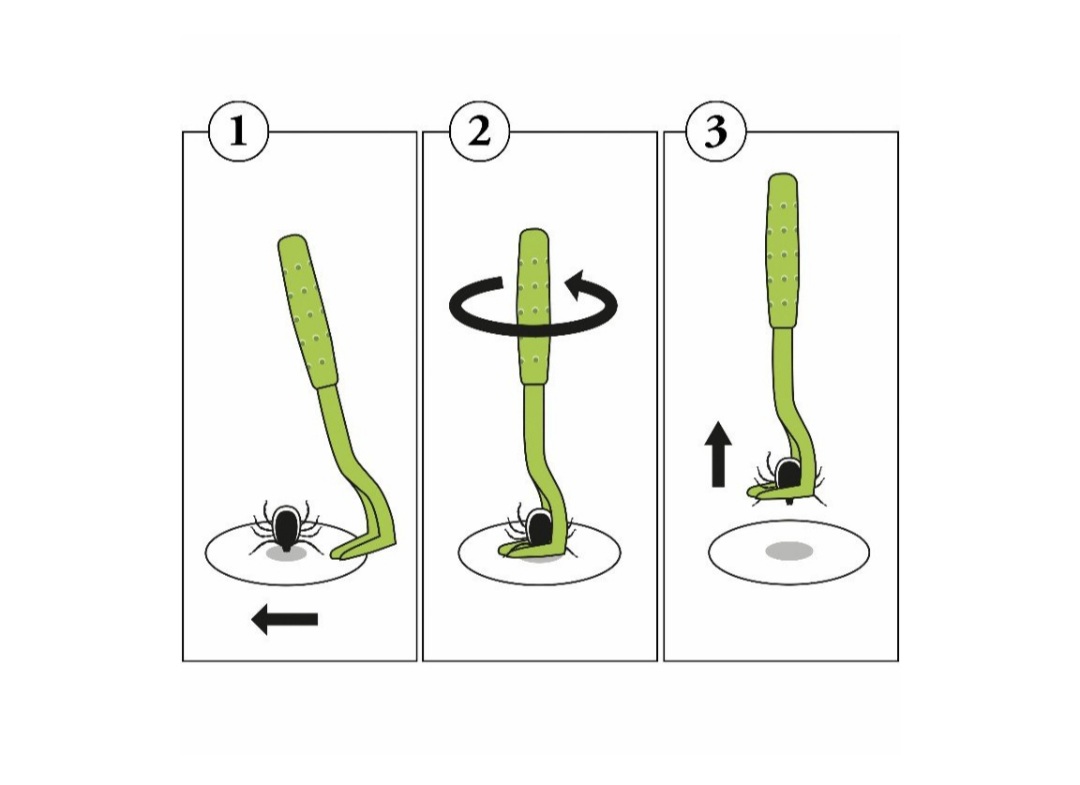 1
2
3