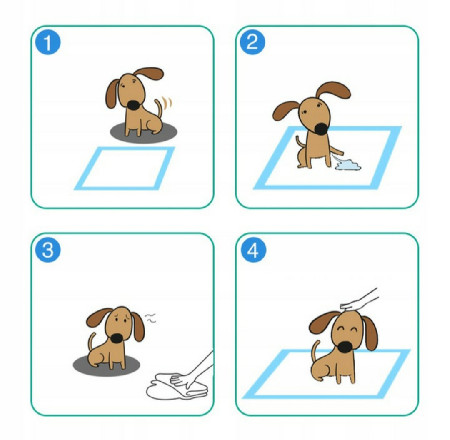 1

2

3

4