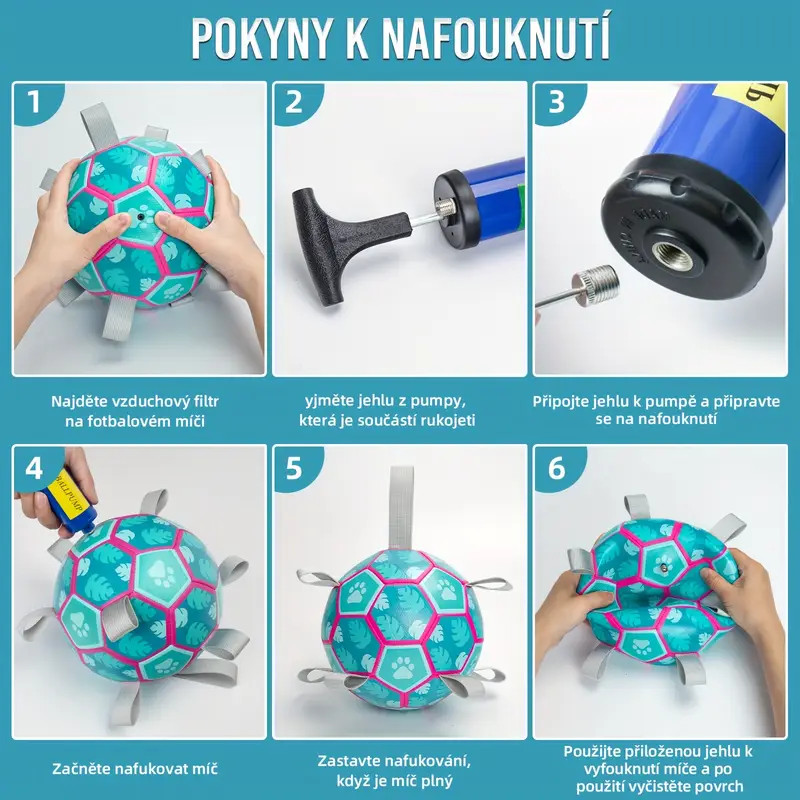 POKYNY K NAFOUKNUTÍ

1

Najděte vzduchový filtr na fotbalovém míči

2

yjměte jehlu z pumpy, která je součástí rukojeti

3

Připojte jehlu k pumpě a připravte se na nafouknutí

4

BALLPUMP

Začněte nafukovat míč

5

Zastavte nafukování, když je míč plný

6

Použijte přiloženou jehlu k vyfouknutí míče a po použití vyčistěte povrch