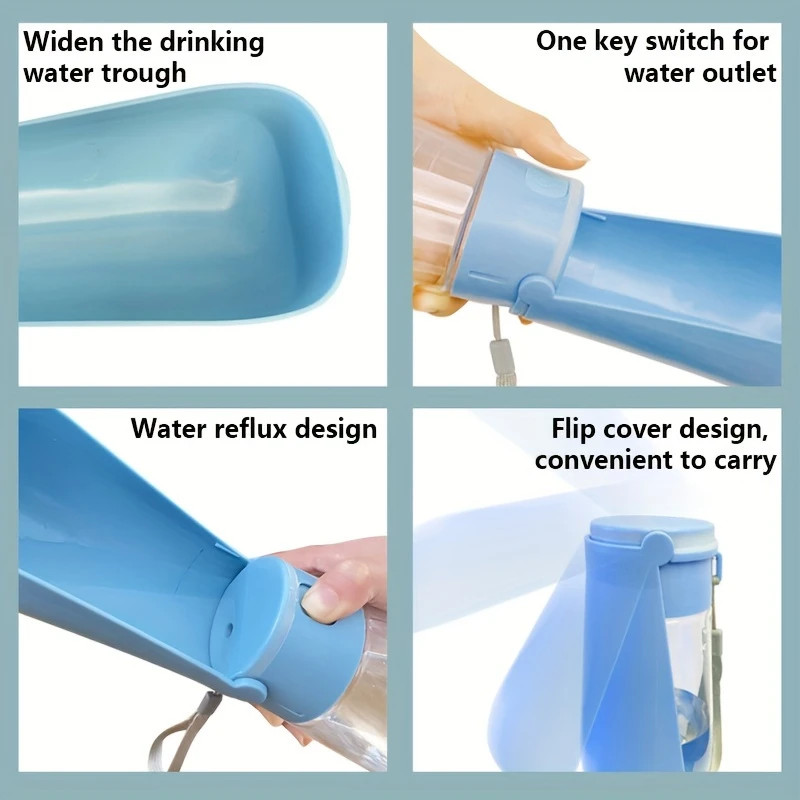 Widen the drinking water trough

One key switch for water outlet

Water reflux design

Flip cover design, convenient to carry