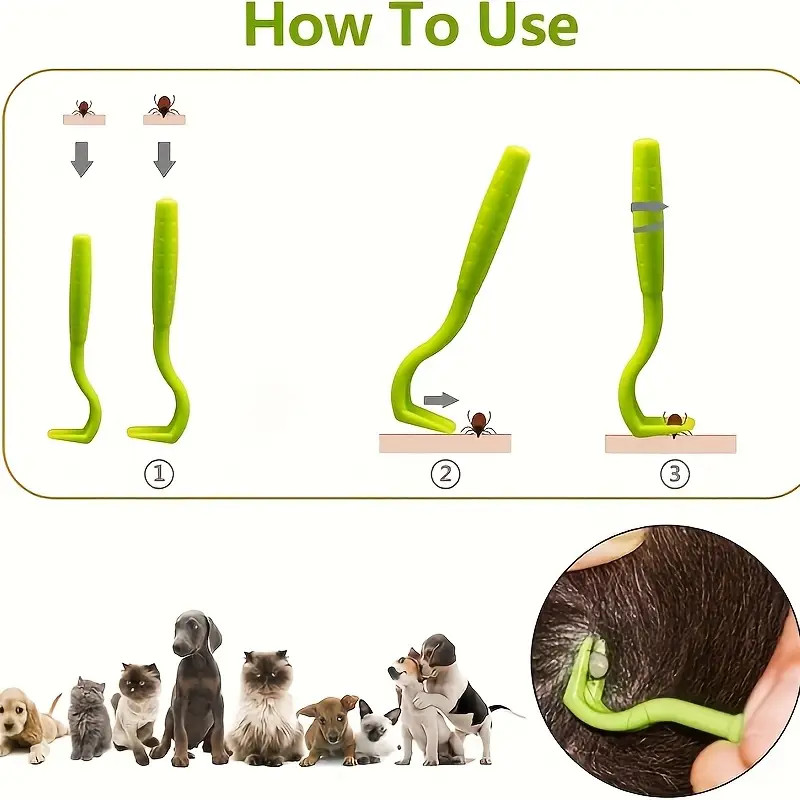 How To Use

①

②

③