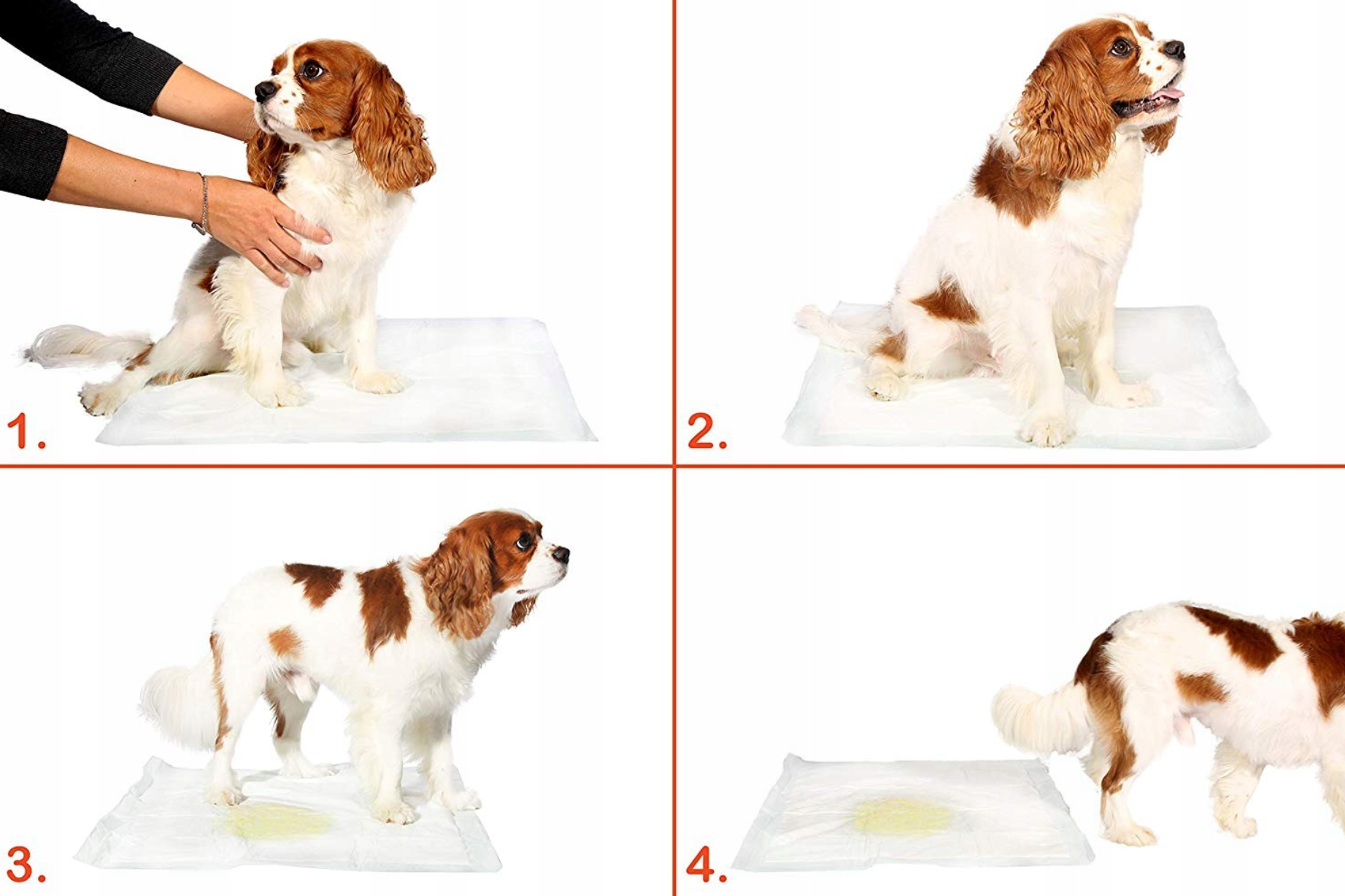 1.

2.

3.

4.