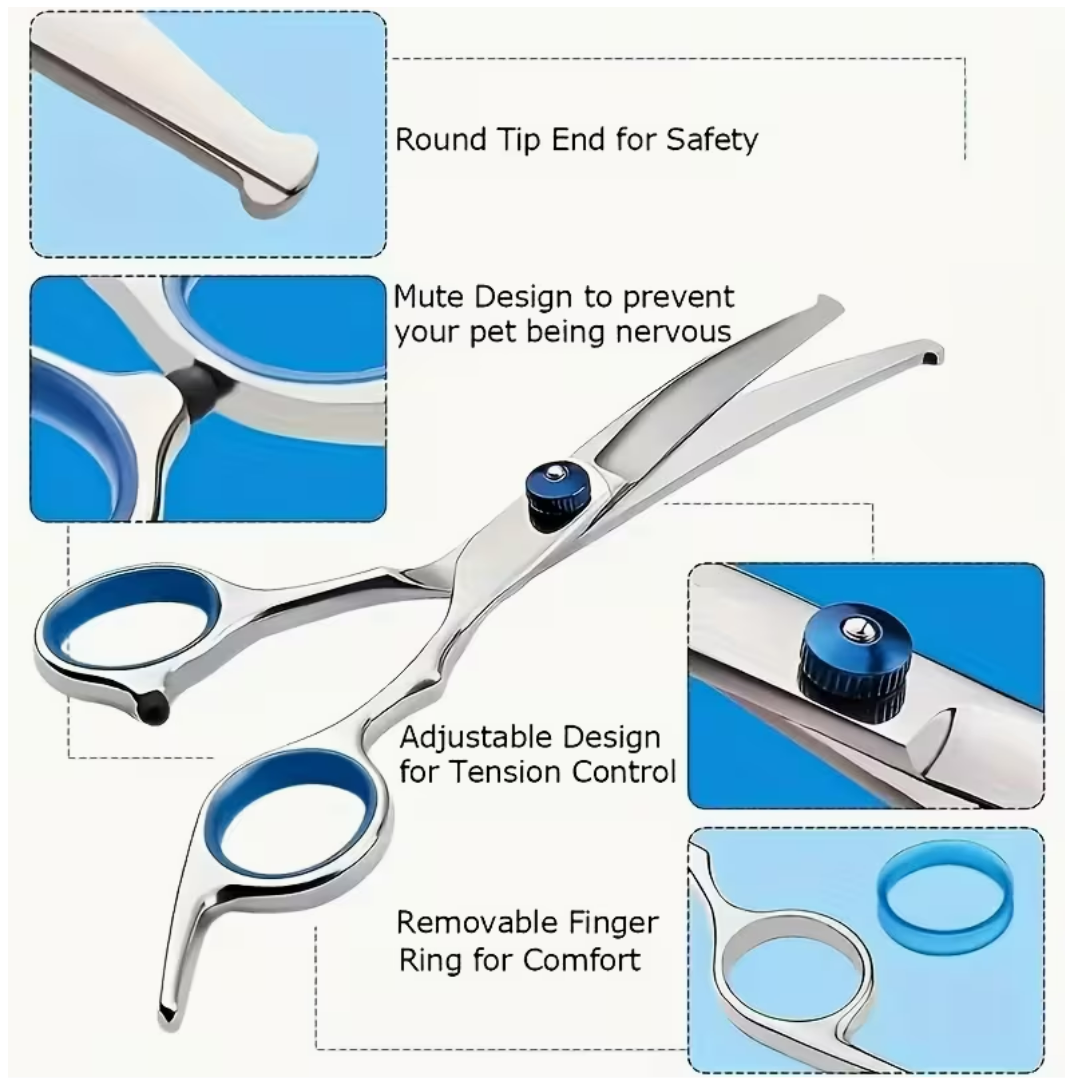 Round Tip End for Safety

Mute Design to prevent your pet being nervous

Adjustable Design for Tension Control

Removable Finger Ring for Comfort