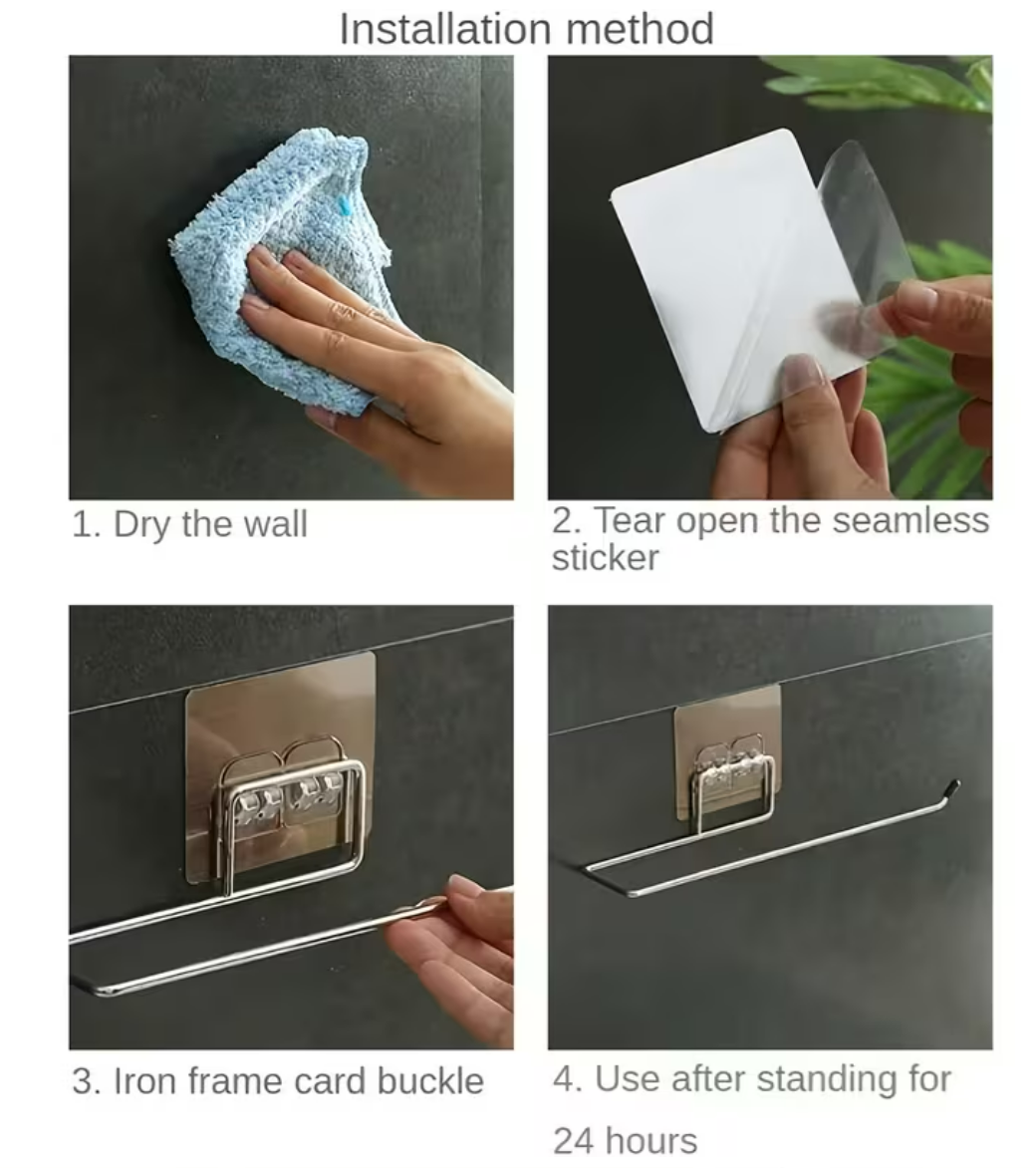 Installation method

1. Dry the wall

2. Tear open the seamless sticker

3. Iron frame card buckle

4. Use after standing for 24 hours